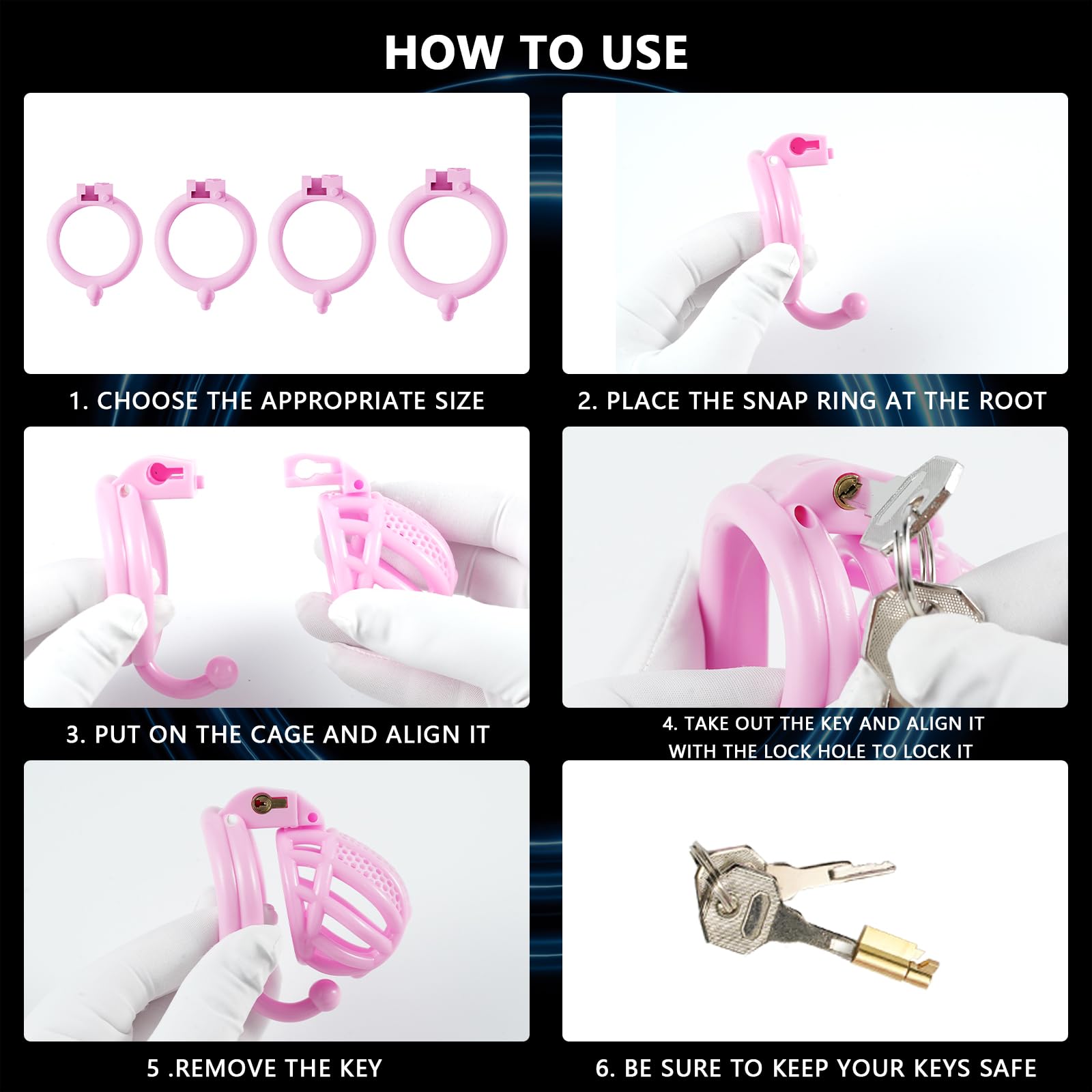 HOW TO USE

1. CHOOSE THE APPROPRIATE SIZE

2. PLACE THE SNAP RING AT THE ROOT

3. PUT ON THE CAGE AND ALIGN IT

4. TAKE OUT THE KEY AND ALIGN IT WITH THE LOCK HOLE TO LOCK IT

5 .REMOVE THE KEY

6. BE SURE TO KEEP YOUR KEYS SAFE