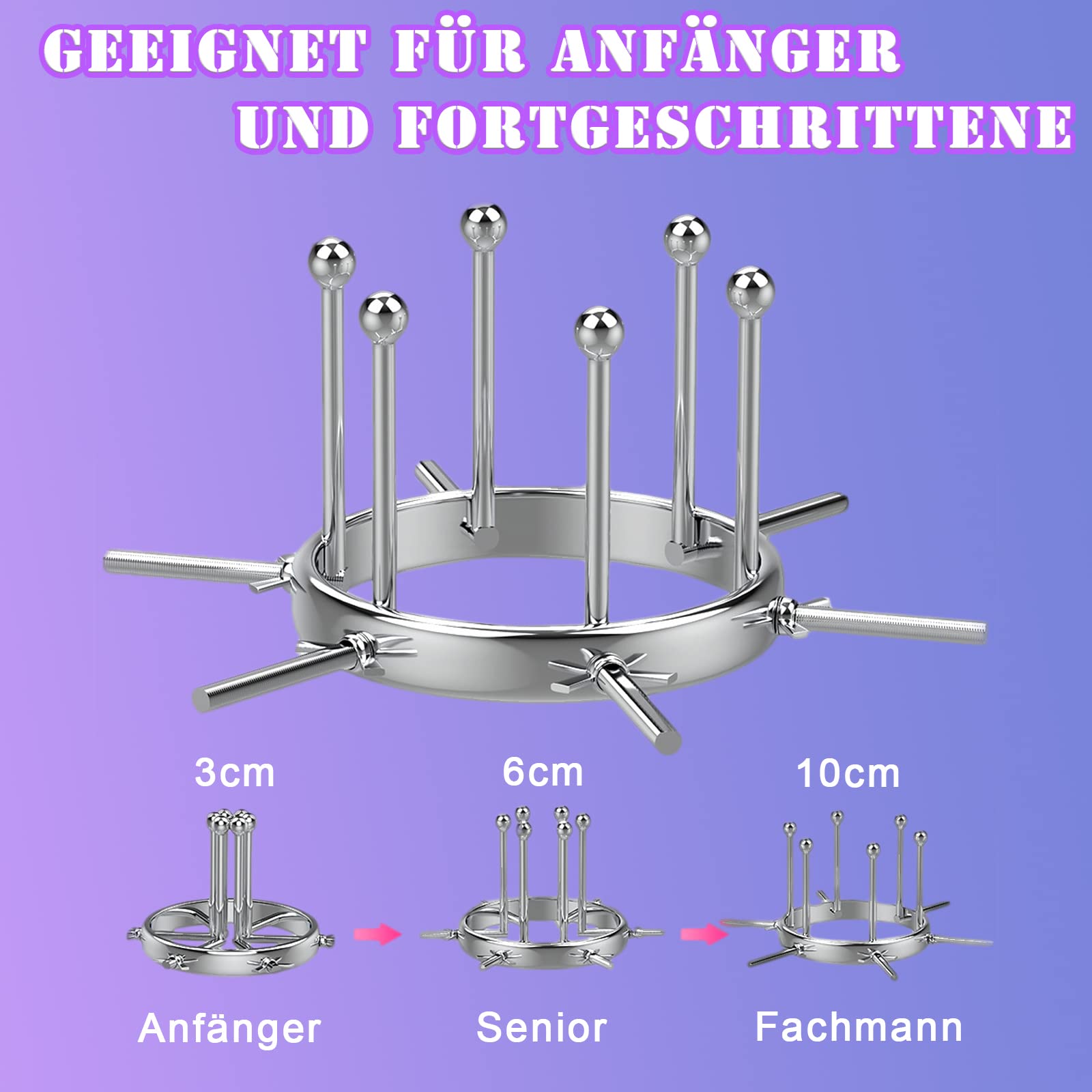 GEEIGNET FÜR ANFÄNGER UND FORTGESCHRITTENE

3cm

6cm

10cm

Anfänger

Senior

Fachmann