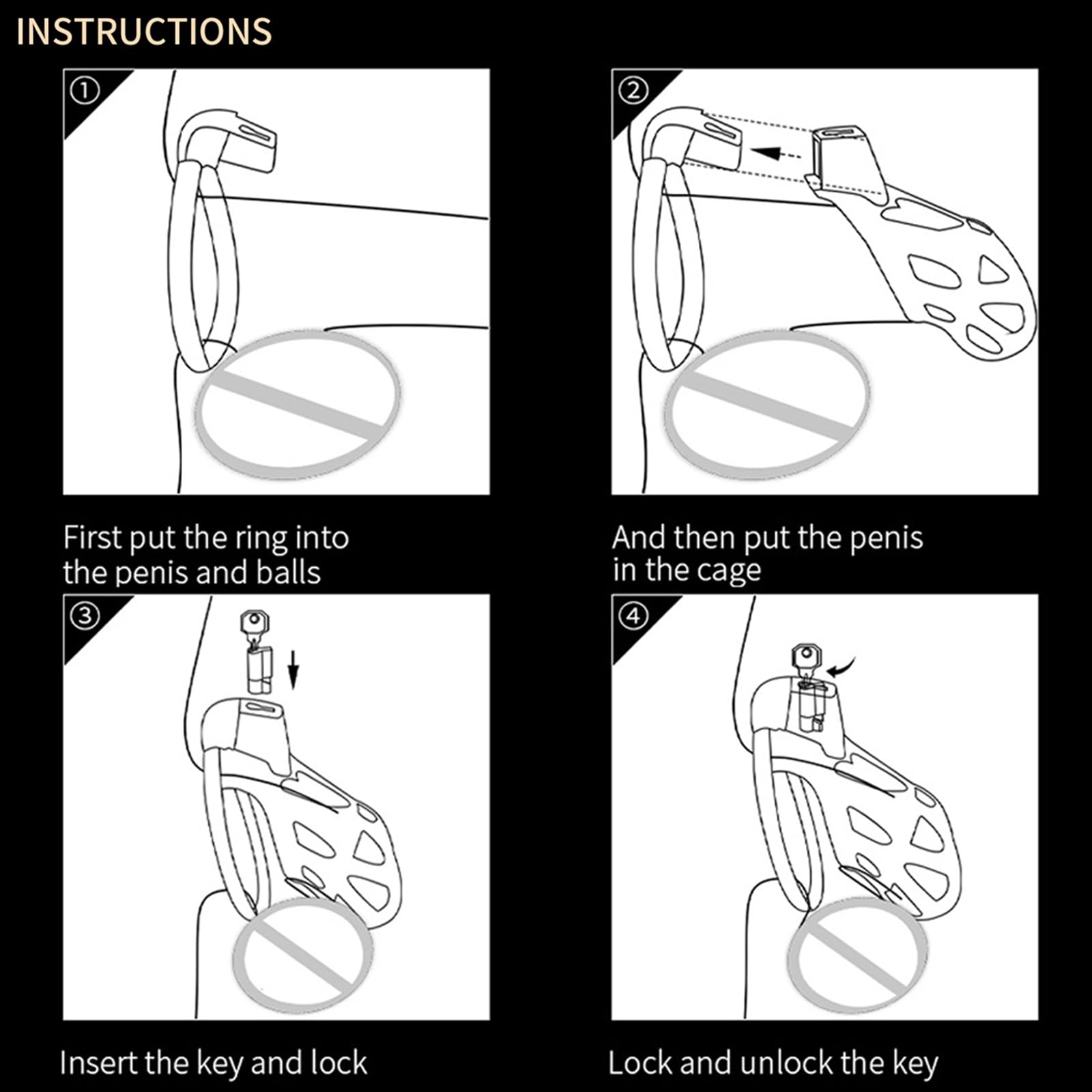 INSTRUCTIONS

①

First put the ring into the penis and balls

②

And then put the penis in the cage

③

Insert the key and lock

④

Lock and unlock the key