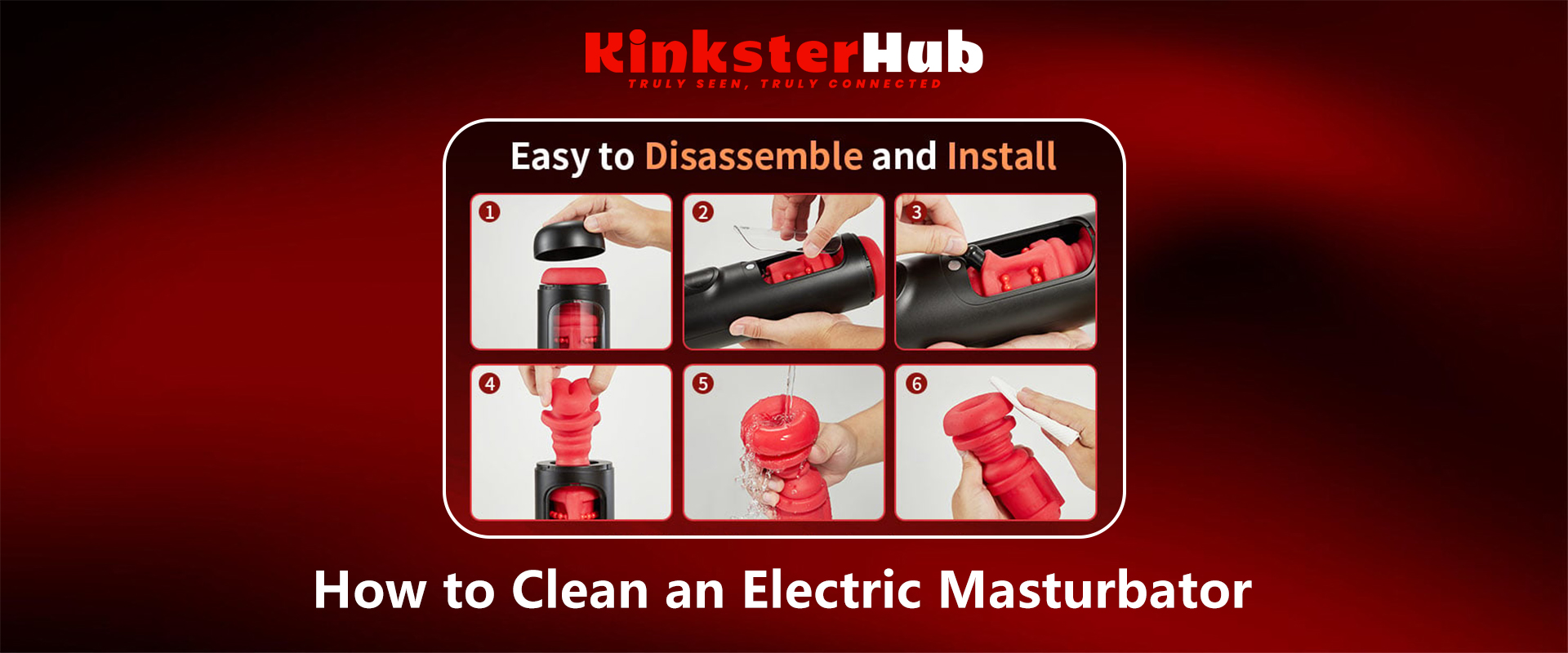 KinksterHub
TRULY SEEN, TRULY CONNECTED

Easy to Disassemble and Install

1
2
3
4
5
6

How to Clean an Electric Masturbator