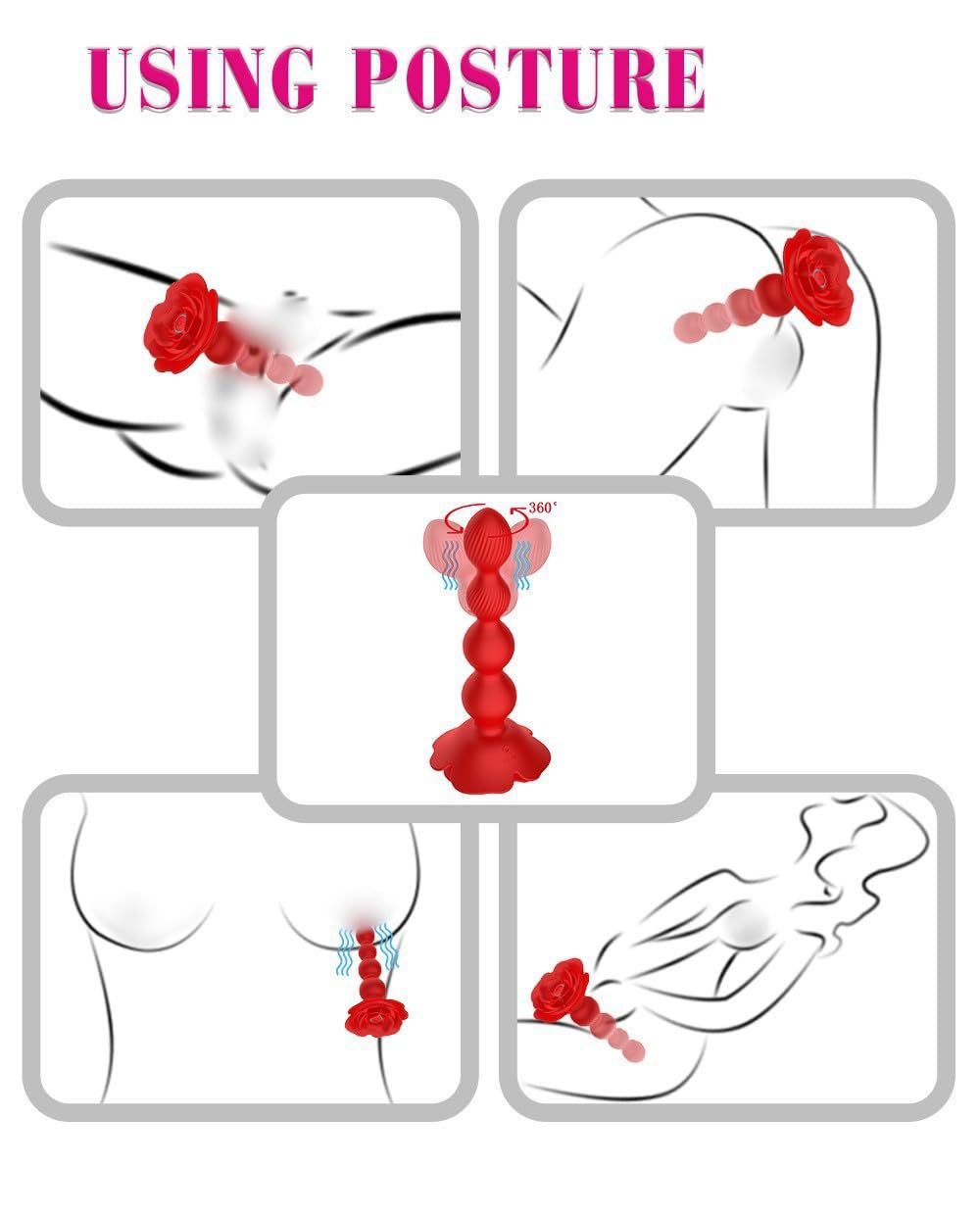 USING POSTURE

360°