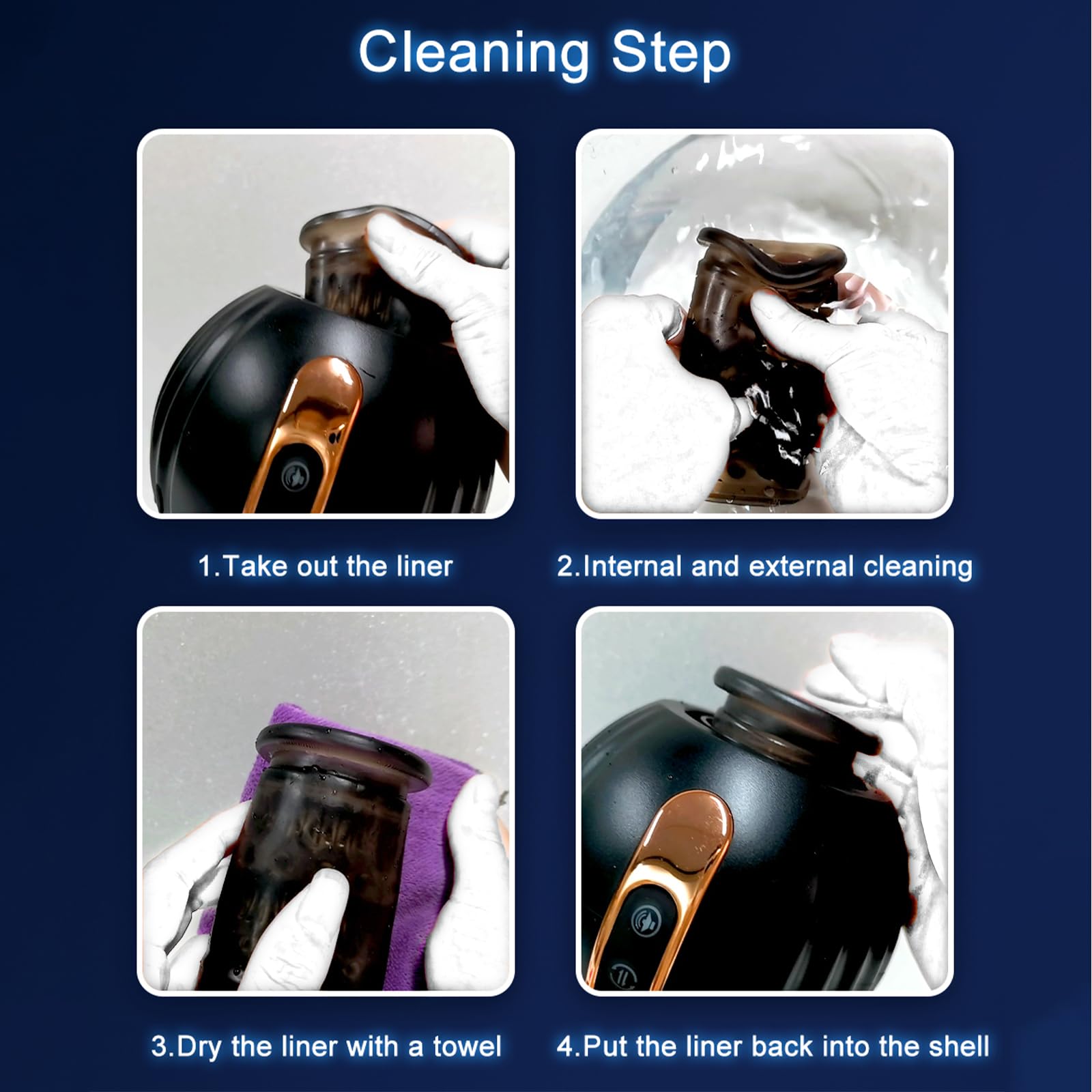 Cleaning Step

1.Take out the liner

2.Internal and external cleaning

3.Dry the liner with a towel

4.Put the liner back into the shell