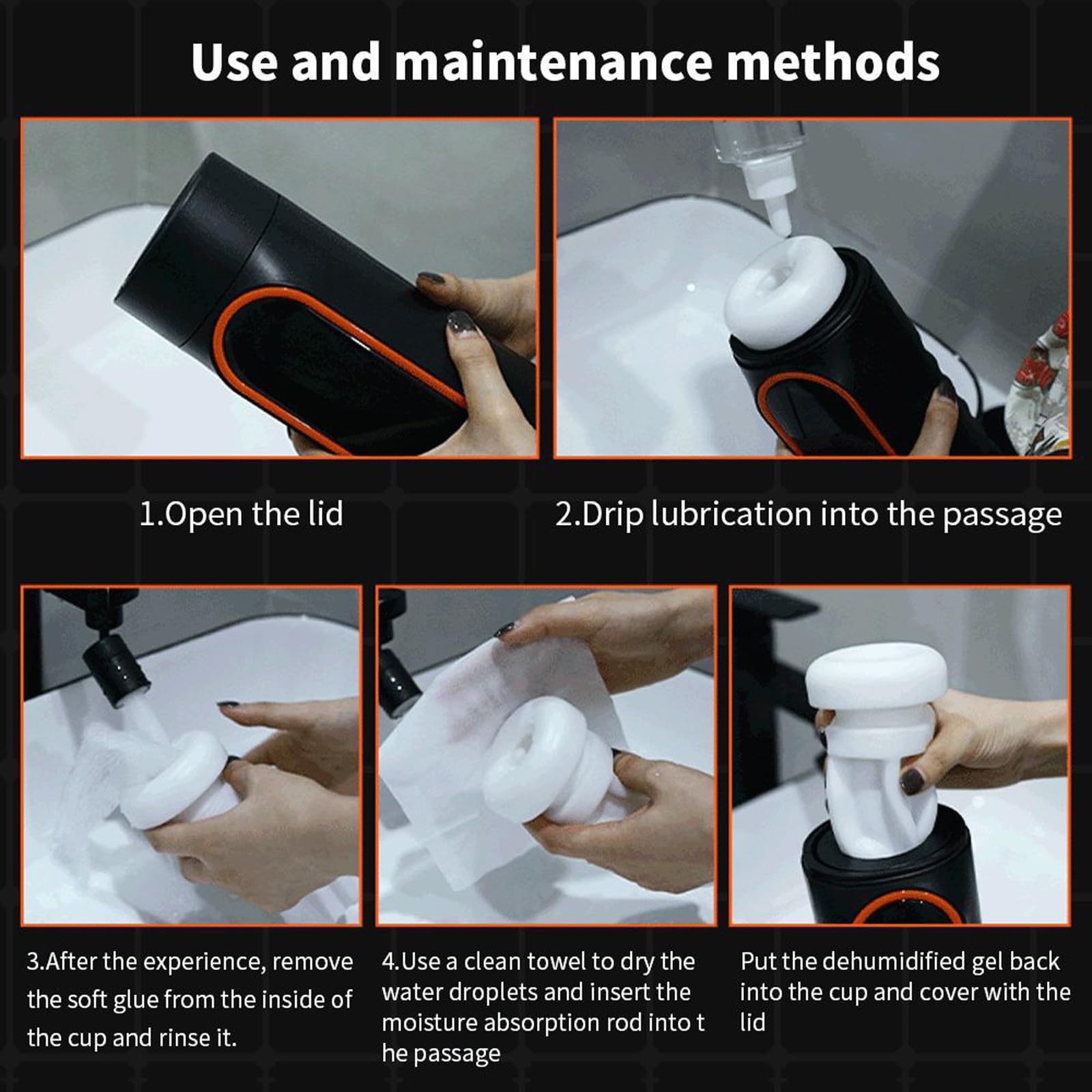 Use and maintenance methods

1.Open the lid

2.Drip lubrication into the passage

3.After the experience, remove the soft glue from the inside of the cup and rinse it.

4.Use a clean towel to dry the water droplets and insert the moisture absorption rod into t he passage

Put the dehumidified gel back into the cup and cover with the lid