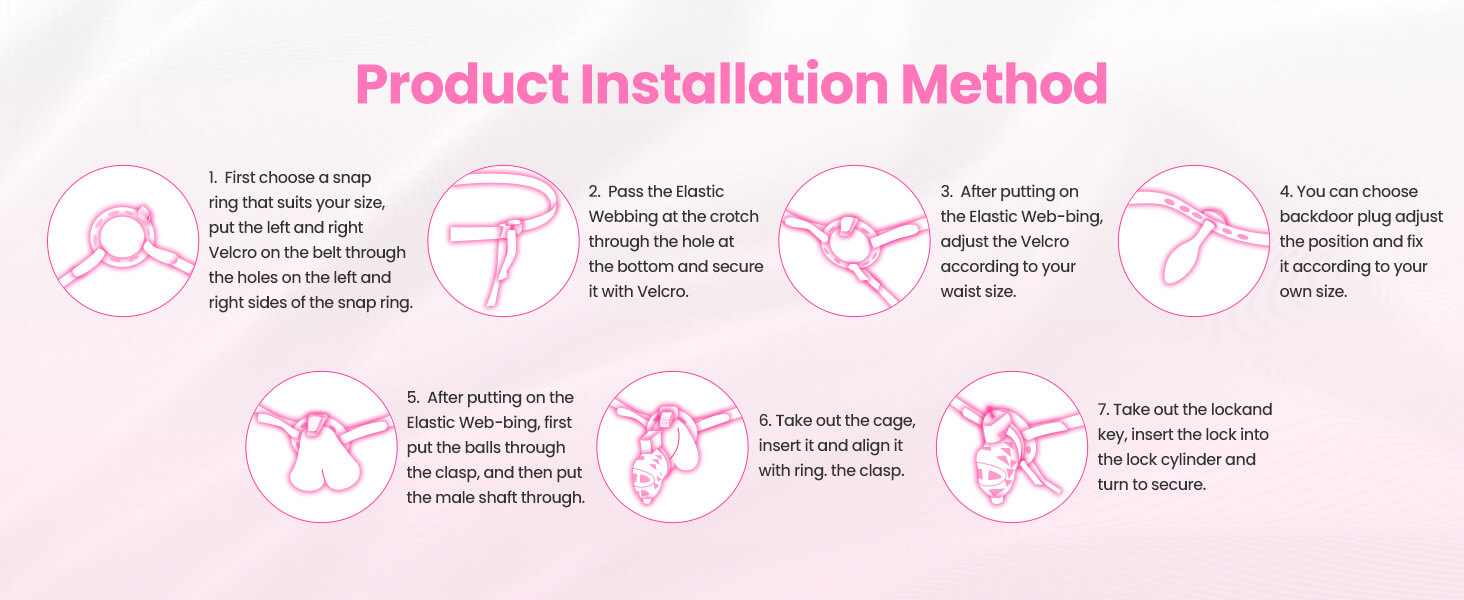 Product Installation Method

1. First choose a snap ring that suits your size, put the left and right Velcro on the belt through the holes on the left and right sides of the snap ring.

2. Pass the Elastic Webbing at the crotch through the hole at the bottom and secure it with Velcro.

3. After putting on the Elastic Web-bing, adjust the Velcro according to your waist size.

4. You can choose backdoor plug adjust the position and fix it according to your own size.

5. After putting on the Elastic Web-bing, first put the balls through the clasp, and then put the male shaft through.

6. Take out the cage, insert it and align it with ring. the clasp.

7. Take out the lockand key, insert the lock into the lock cylinder and turn to secure.